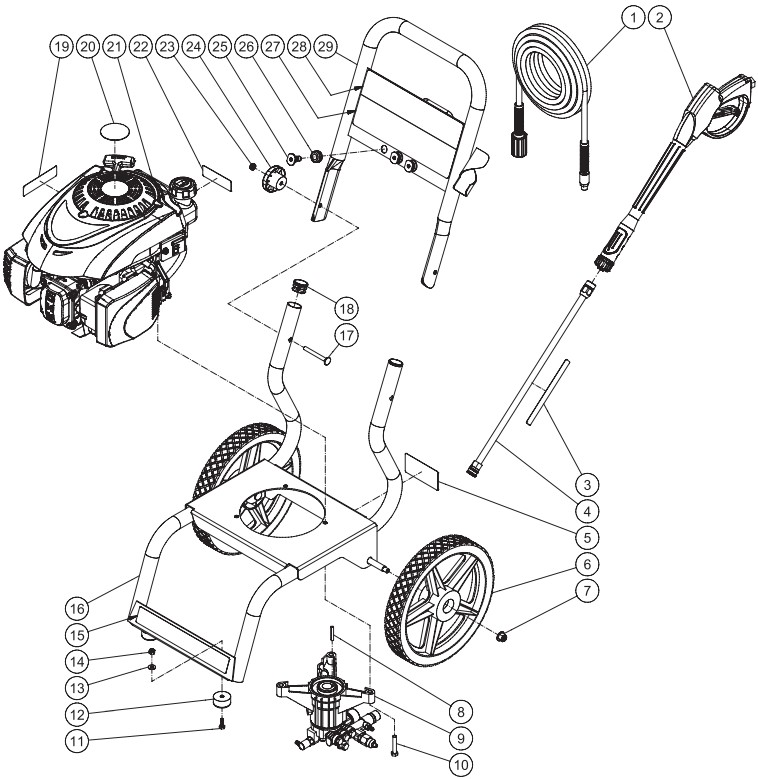 19 20 21 22 23 24 25 26 27 28 29

1 2

18

17

3

4

5

6

7

16

15

14

13

12

11

8

9

10